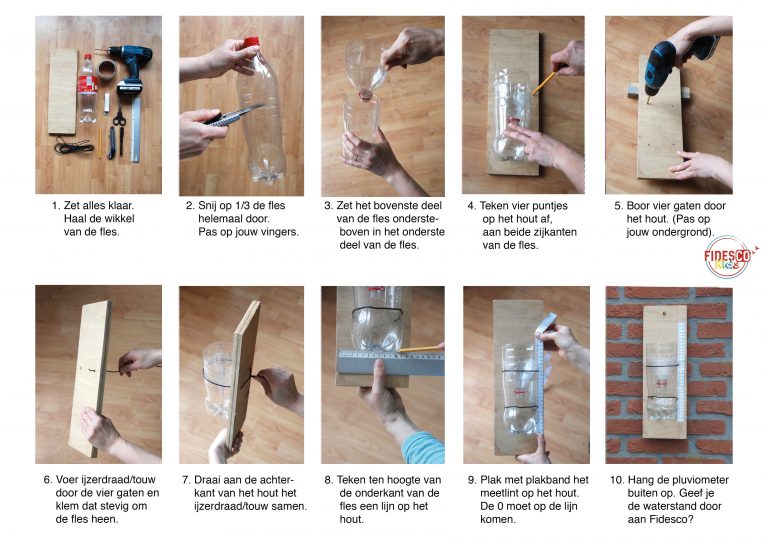 1. Zet alles klaar. Haal de wikkel van de fles.

2. Snij op 1/3 de fles helemaal door. Pas op jouw vingers.

3. Zet het bovenste deel van de fles ondersteboven in het onderste deel van de fles.

4. Teken vier puntjes op het hout af, aan beide zijkanten van de fles.

5. Boor vier gaten door het hout. (Pas op jouw ondergrond).

FIDESCO Kids

6. Voer ijzerdraad/touw door de vier gaten en klem dat stevig om de fles heen.

7. Draai aan de achterkant van het hout het ijzerdraad/touw samen.

8. Teken ten hoogte van de onderkant van de fles een lijn op het hout.

9. Plak met plakband het meetlint op het hout. De 0 moet op de lijn komen.

10. Hang de pluviometer buiten op. Geef je de waterstand door aan Fidesco?