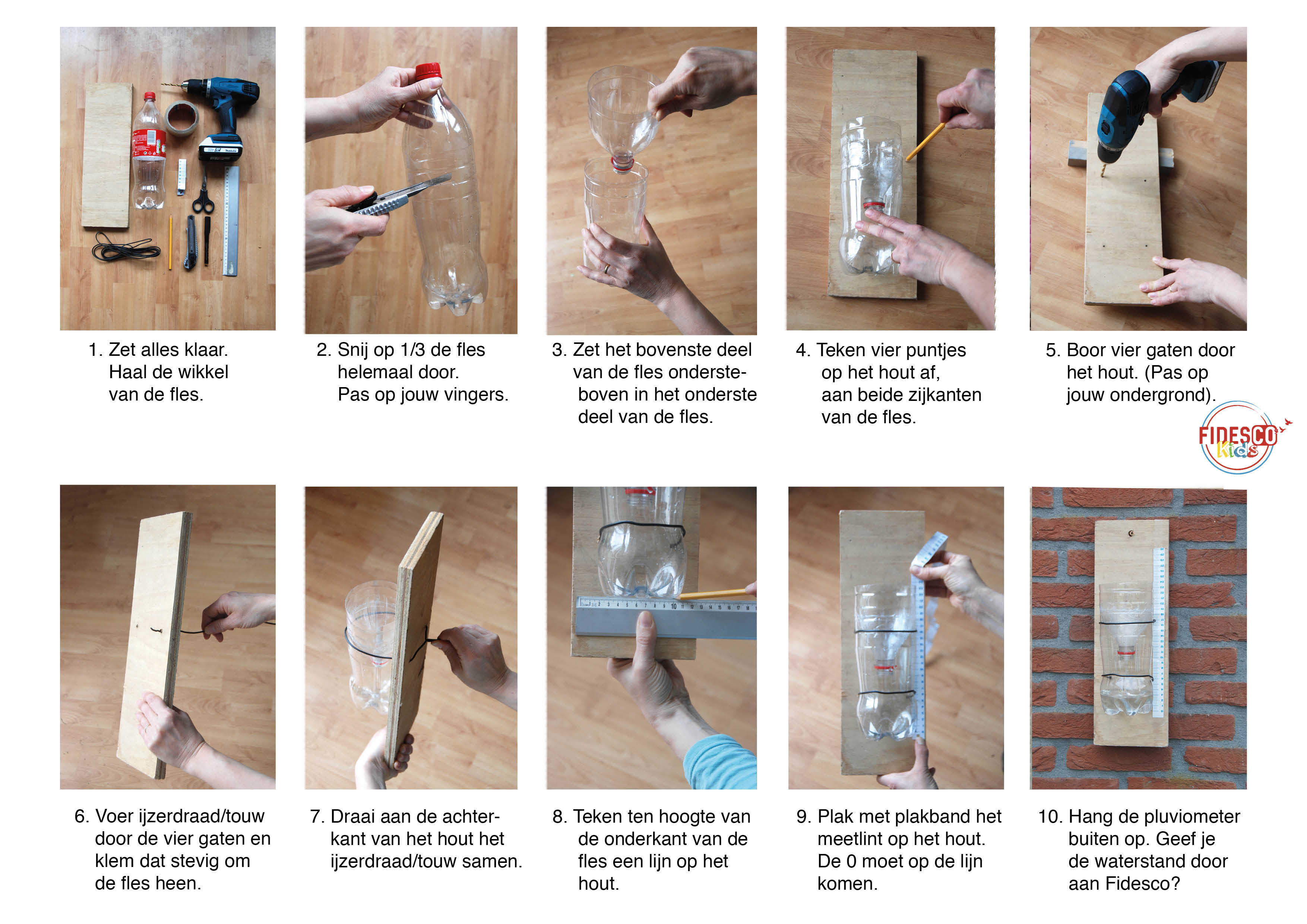 1. Zet alles klaar. Haal de wikkel van de fles.

2. Snij op 1/3 de fles helemaal door. Pas op jouw vingers.

3. Zet het bovenste deel van de fles ondersteboven in het onderste deel van de fles.

4. Teken vier puntjes op het hout af, aan beide zijkanten van de fles.

5. Boor vier gaten door het hout. (Pas op jouw ondergrond).

FIDESCO Kids

6. Voer ijzerdraad/touw door de vier gaten en klem dat stevig om de fles heen.

7. Draai aan de achterkant van het hout het ijzerdraad/touw samen.

8. Teken ten hoogte van de onderkant van de fles een lijn op het hout.

9. Plak met plakband het meetlint op het hout. De 0 moet op de lijn komen.

10. Hang de pluviometer buiten op. Geef je de waterstand door aan Fidesco?