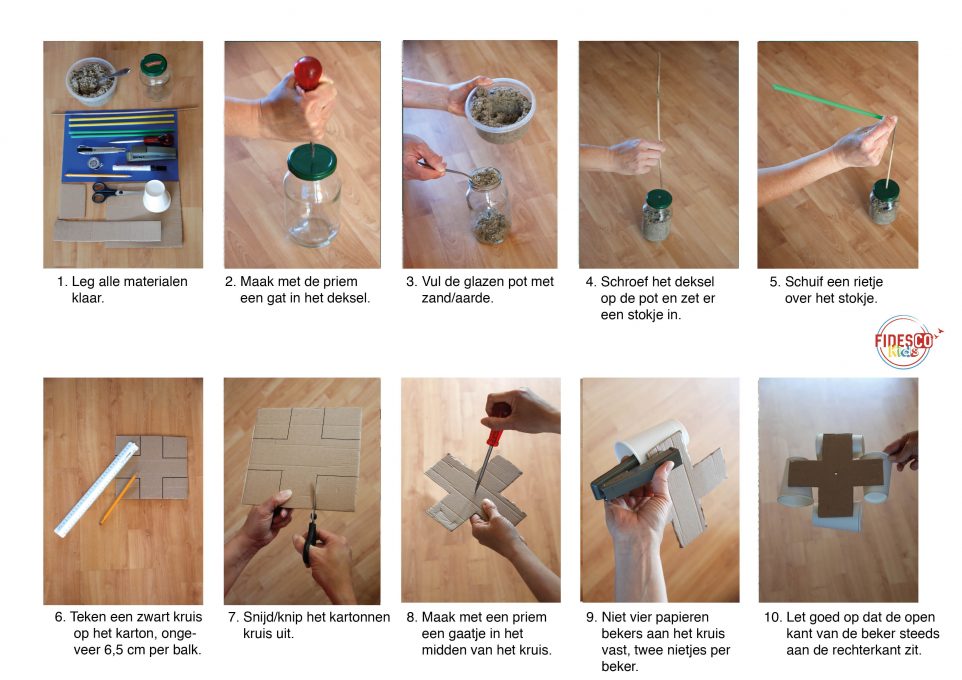 1. Leg alle materialen klaar.

2. Maak met de priem een gat in het deksel.

3. Vul de glazen pot met zand/aarde.

4. Schroef het deksel op de pot en zet er een stokje in.

5. Schuif een rietje over het stokje.

FIDESCO Kids

6. Teken een zwart kruis op het karton, ongeveer 6,5 cm per balk.

7. Snijd/knip het kartonnen kruis uit.

8. Maak met een priem een gaatje in het midden van het kruis.

9. Niet vier papieren bekers aan het kruis vast, twee nietjes per beker.

10. Let goed op dat de open kant van de beker steeds aan de rechterkant zit.