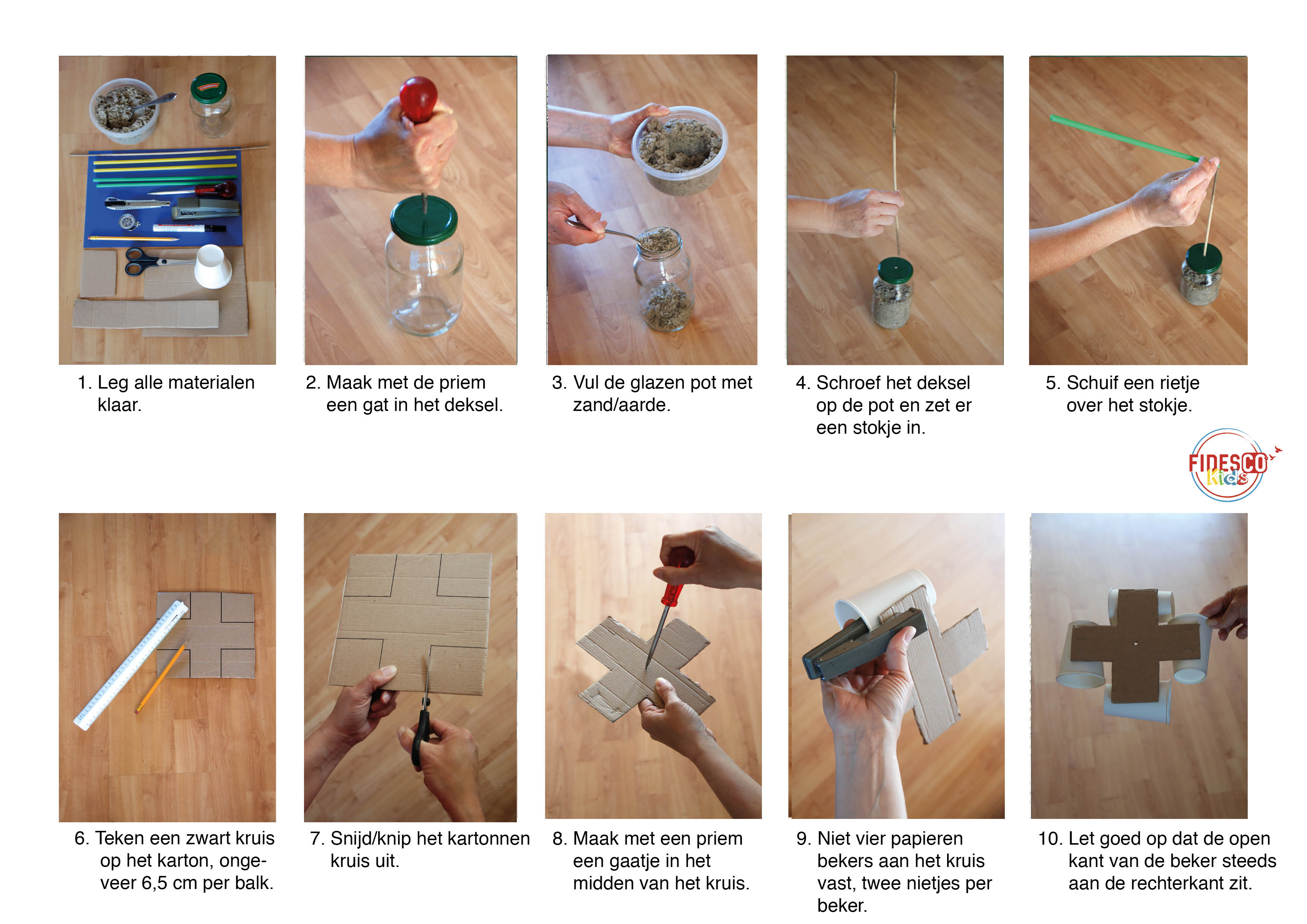 1. Leg alle materialen klaar.

2. Maak met de priem een gat in het deksel.

3. Vul de glazen pot met zand/aarde.

4. Schroef het deksel op de pot en zet er een stokje in.

5. Schuif een rietje over het stokje.

FIDESCO Kids

6. Teken een zwart kruis op het karton, ongeveer 6,5 cm per balk.

7. Snijd/knip het kartonnen kruis uit.

8. Maak met een priem een gaatje in het midden van het kruis.

9. Niet vier papieren bekers aan het kruis vast, twee nietjes per beker.

10. Let goed op dat de open kant van de beker steeds aan de rechterkant zit.