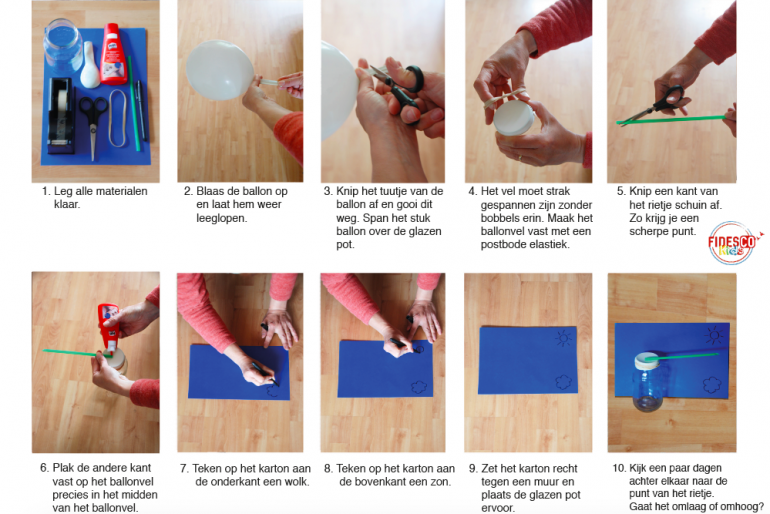 1. Leg alle materialen klaar.

2. Blaas de ballon op en laat hem weer leeglopen.

3. Knip het tuutje van de ballon af en gooi dit weg. Span het stuk ballon over de glazen pot.

4. Het vel moet strak gespannen zijn zonder bobbels erin. Maak het ballonvel vast met een postbode elastiek.

5. Knip een kant van het rietje schuin af. Zo krijg je een scherpe punt.

FIDESCO Kids

6. Plak de andere kant vast op het ballonvel precies in het midden van het ballonvel.

7. Teken op het karton aan de onderkant een wolk.

8. Teken op het karton aan de bovenkant een zon.

9. Zet het karton recht tegen een muur en plaats de glazen pot ervoor.

10. Kijk een paar dagen achter elkaar naar de punt van het rietje. Gaat het omlaag of omhoog?