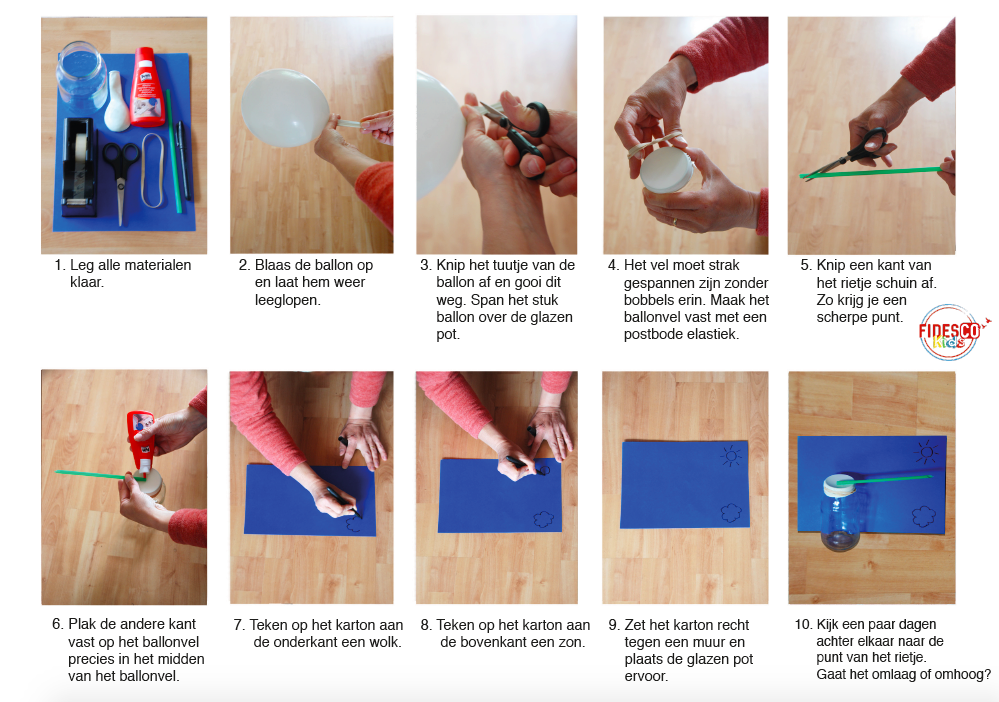 1. Leg alle materialen klaar.

2. Blaas de ballon op en laat hem weer leeglopen.

3. Knip het tuutje van de ballon af en gooi dit weg. Span het stuk ballon over de glazen pot.

4. Het vel moet strak gespannen zijn zonder bobbels erin. Maak het ballonvel vast met een postbode elastiek.

5. Knip een kant van het rietje schuin af. Zo krijg je een scherpe punt.

FIDESCO Kids

6. Plak de andere kant vast op het ballonvel precies in het midden van het ballonvel.

7. Teken op het karton aan de onderkant een wolk.

8. Teken op het karton aan de bovenkant een zon.

9. Zet het karton recht tegen een muur en plaats de glazen pot ervoor.

10. Kijk een paar dagen achter elkaar naar de punt van het rietje. Gaat het omlaag of omhoog?