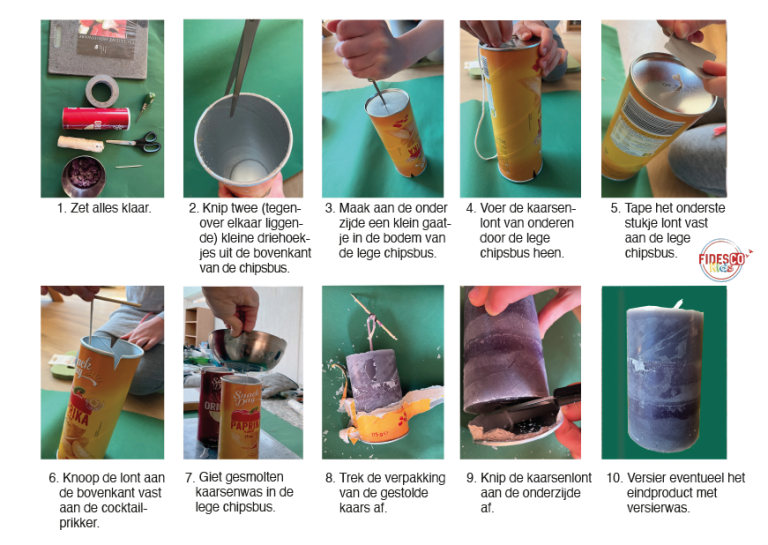 1. Zet alles klaar.

2. Knip twee (tegenover elkaar liggende) kleine driehoekjes uit de bovenkant van de chipsbus.

3. Maak aan de onder zijde een klein gaatje in de bodem van de lege chipsbus.

4. Voer de kaarsenlont van onderen door de lege chipsbus heen.

5. Tape het onderste stukje lont vast aan de lege chipsbus.

FIDESCO Kids

6. Knoop de lont aan de bovenkant vast aan de cocktailprikker.

7. Giet gesmolten kaarsenwas in de lege chipsbus.

8. Trek de verpakking van de gestolde kaars af.

9. Knip de kaarsenlont aan de onderzijde af.

10. Versier eventueel het eindproduct met versierwas.